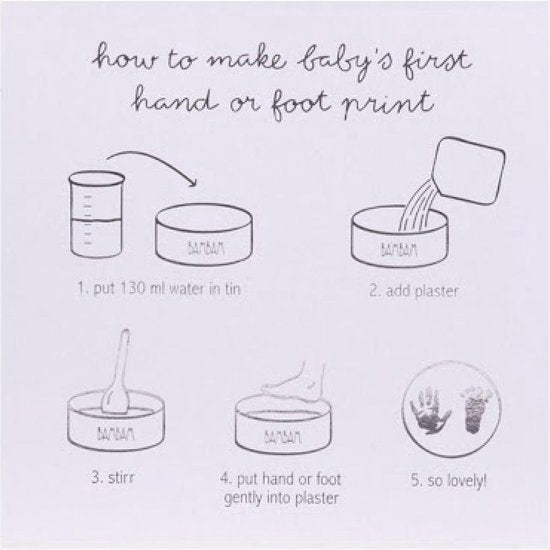 how to make baby's first hand or foot print

BAMBAM

1. put 130 ml water in tin

BAMBAM

2. add plaster

BAMBAM

3. stirr

BAMBAM

4. put hand or foot gently into plaster

5. so lovely!